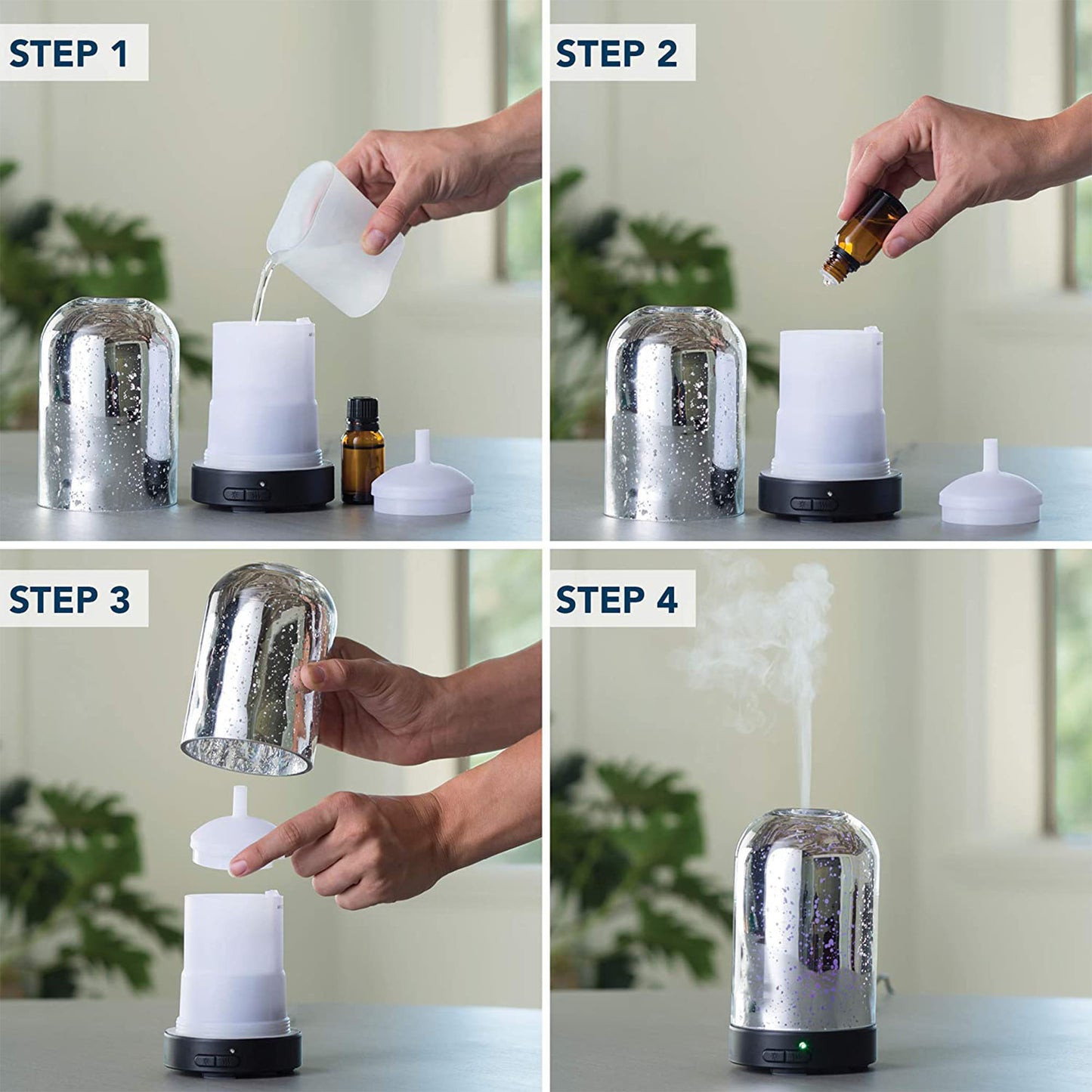 STEP 1

STEP 2

STEP 3

STEP 4