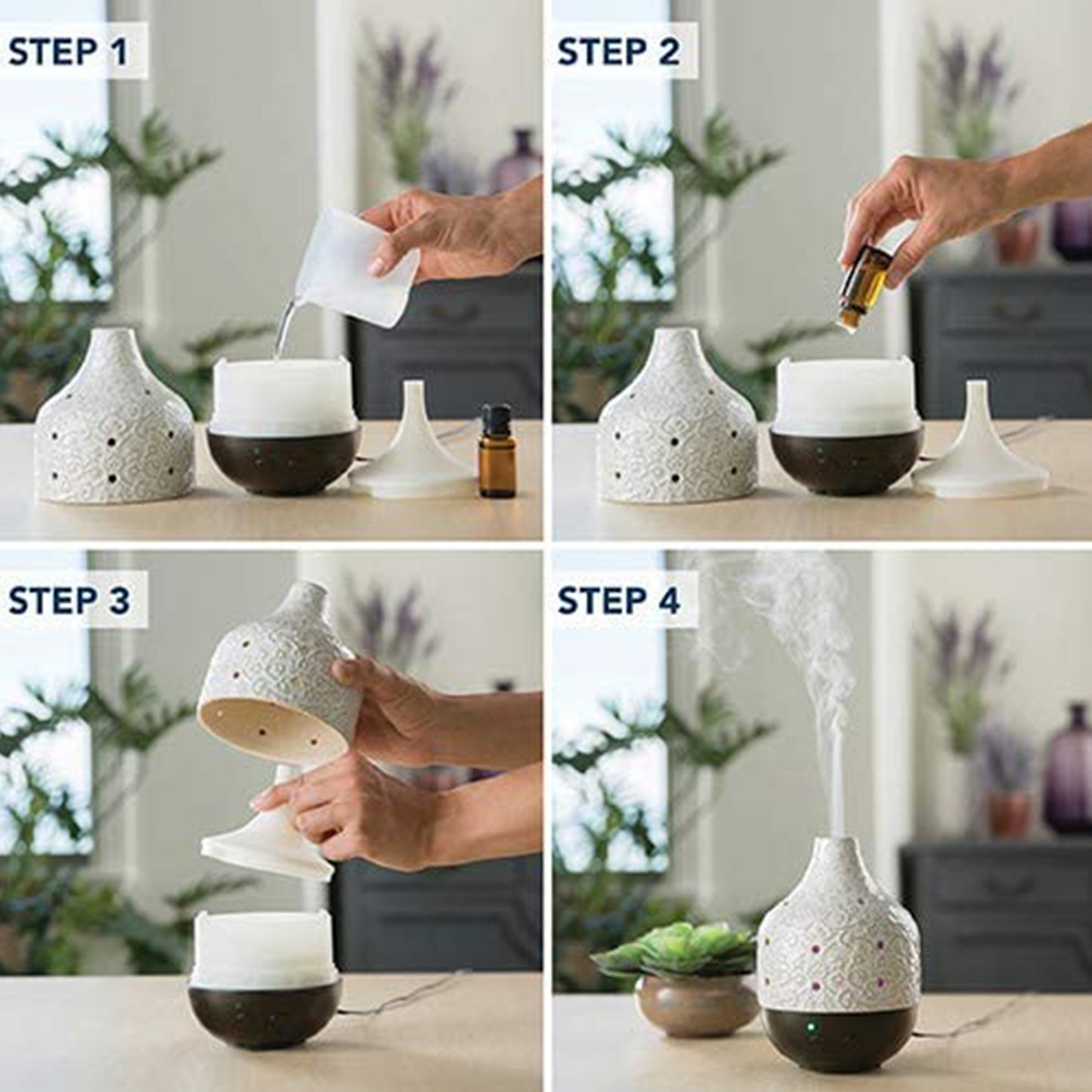 STEP 1

STEP 2

STEP 3

STEP 4